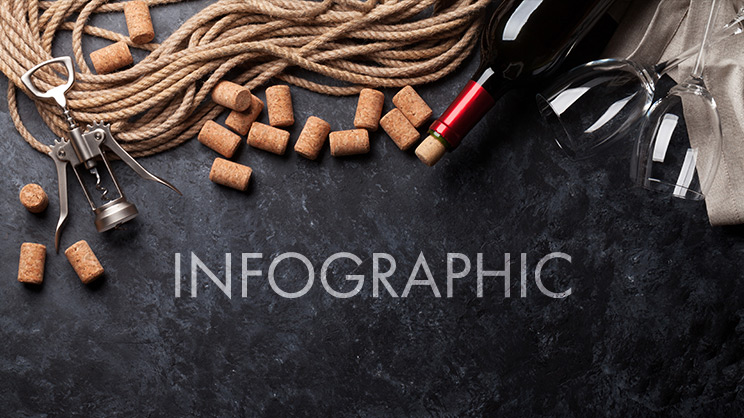 INFOGRAPHIC